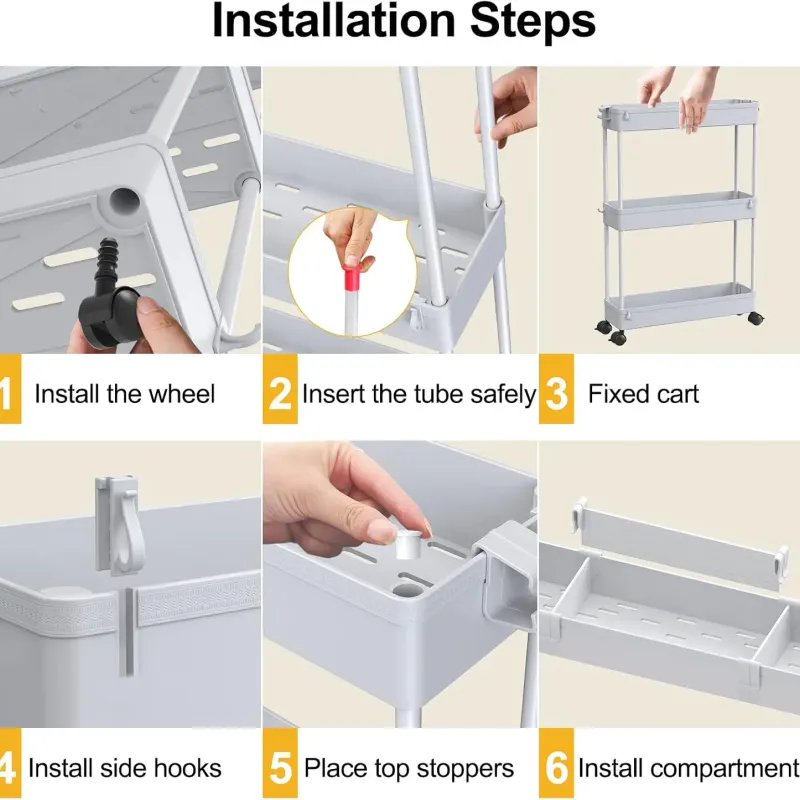 Installation Steps

1 Install the wheel

2 Insert the tube safely

3 Fixed cart

4 Install side hooks

5 Place top stoppers

6 Install compartment