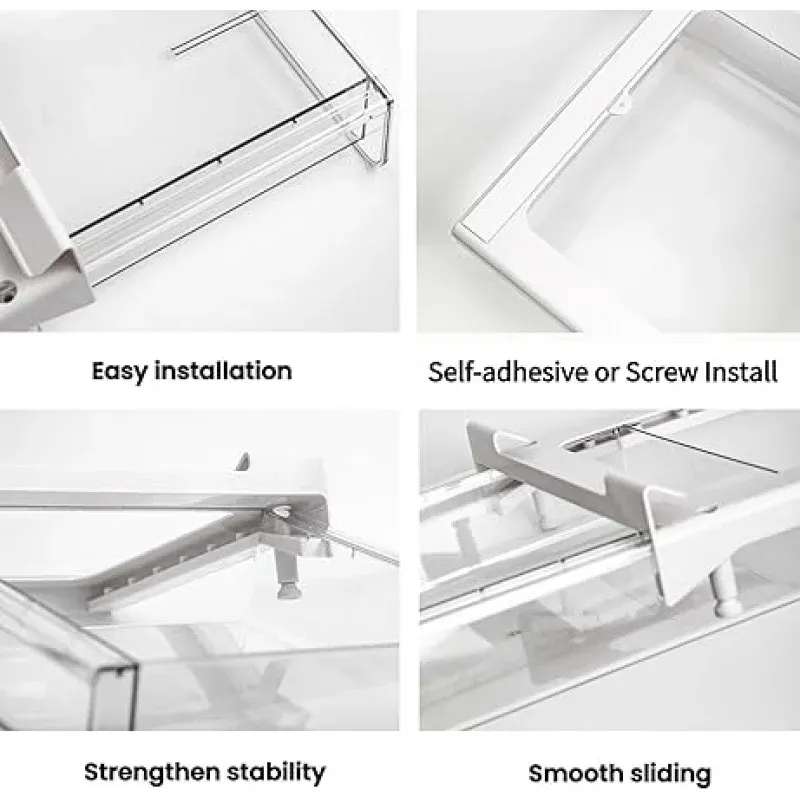 Easy installation

Self-adhesive or Screw Install

Strengthen stability

Smooth sliding