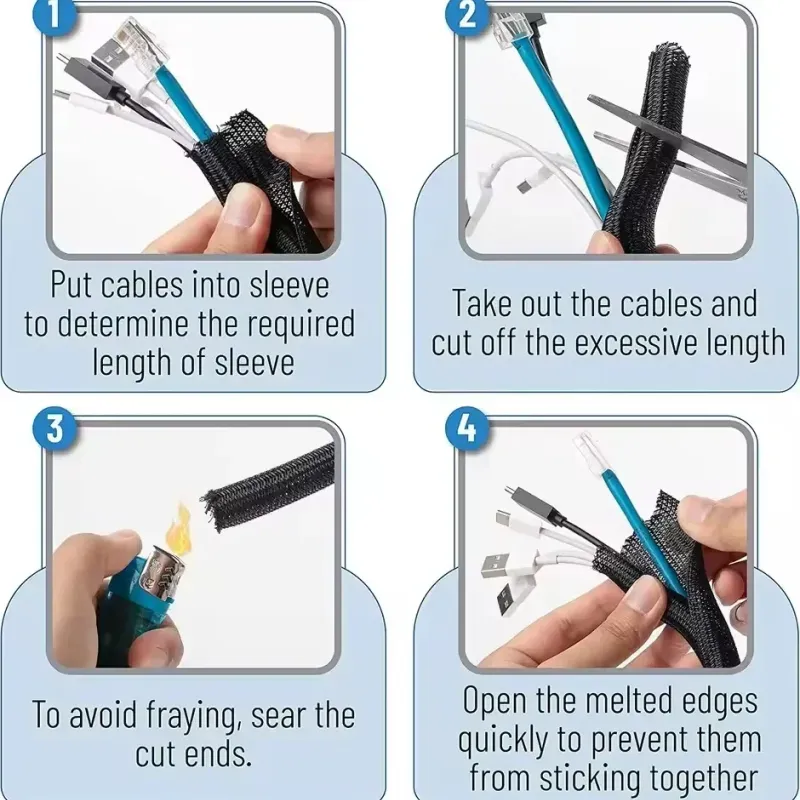 1
Put cables into sleeve to determine the required length of sleeve

2
Take out the cables and cut off the excessive length

3
To avoid fraying, sear the cut ends.

4
Open the melted edges quickly to prevent them from sticking together