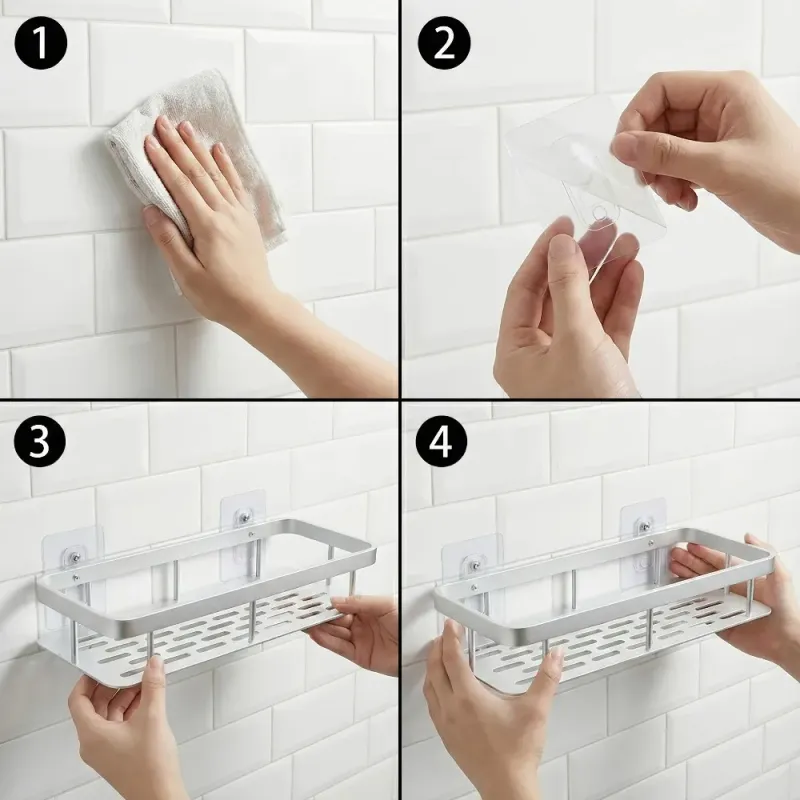 1

2

3

4