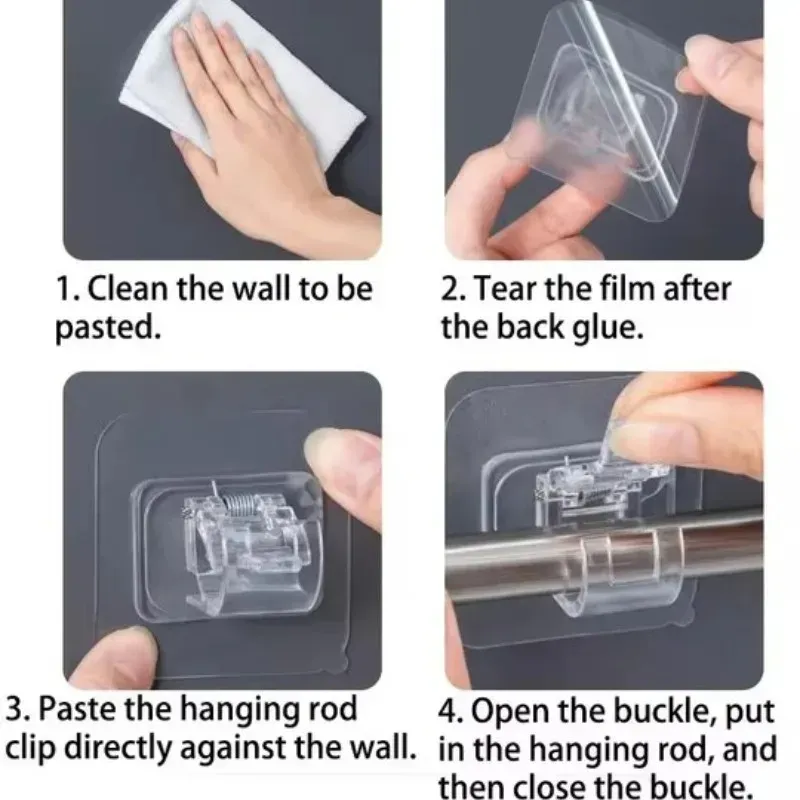 1. Clean the wall to be pasted.

2. Tear the film after the back glue.

3. Paste the hanging rod clip directly against the wall.

4. Open the buckle, put in the hanging rod, and then close the buckle.