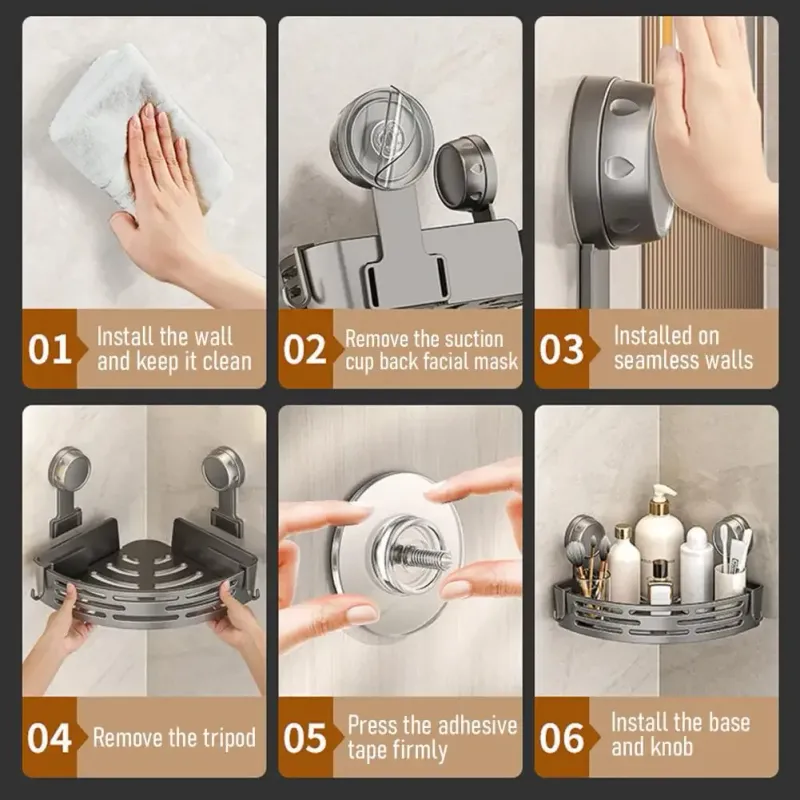 01 Install the wall and keep it clean

02 Remove the suction cup back facial mask

03 Installed on seamless walls

04 Remove the tripod

05 Press the adhesive tape firmly

06 Install the base and knob