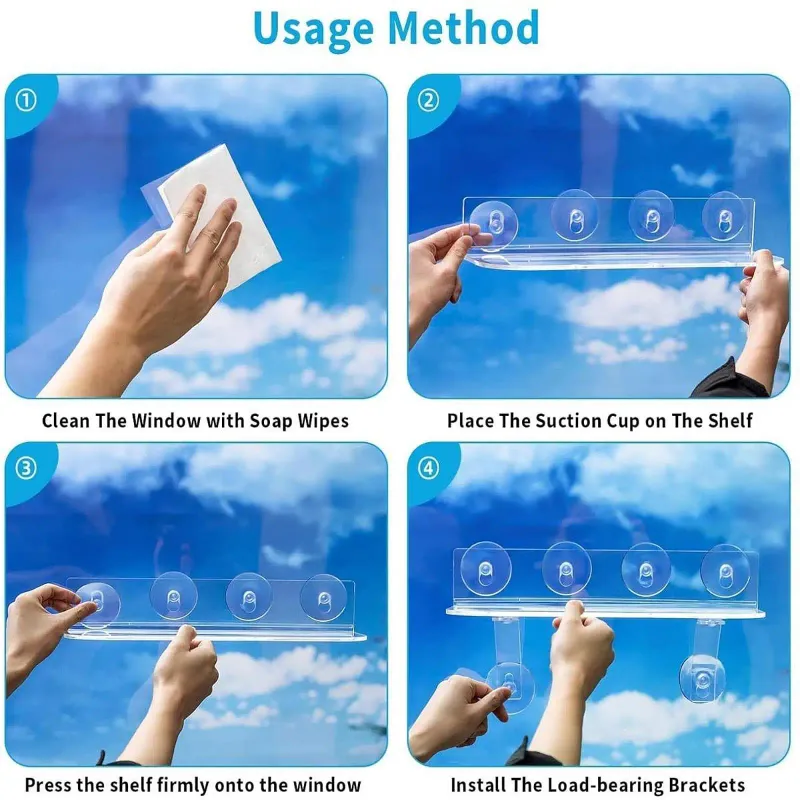 Usage Method

①

Clean The Window with Soap Wipes

②

Place The Suction Cup on The Shelf

③

Press the shelf firmly onto the window

④

Install The Load-bearing Brackets