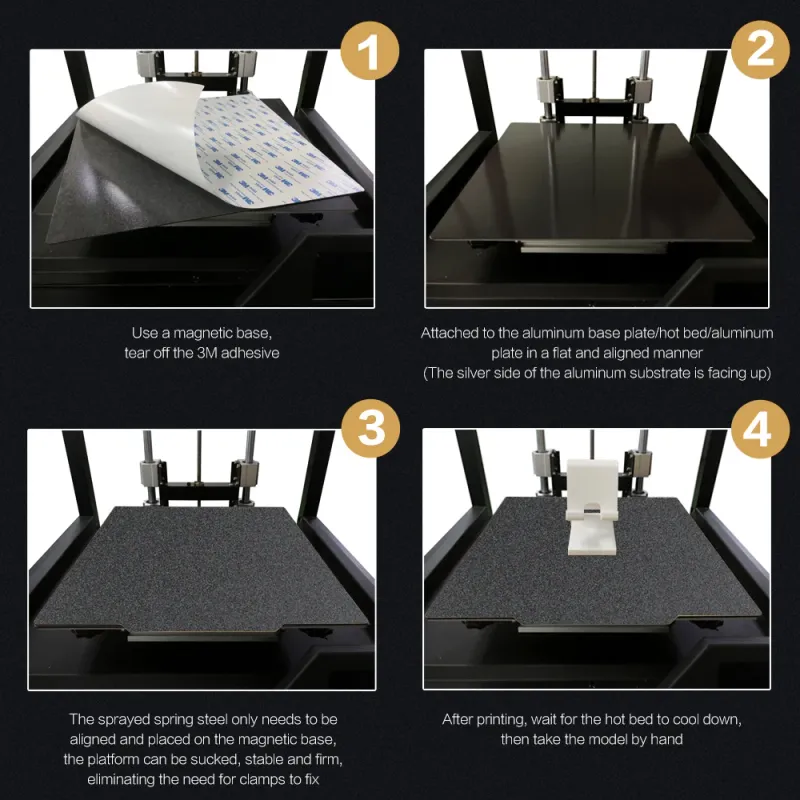 1

Use a magnetic base, tear off the 3M adhesive

2

Attached to the aluminum base plate/hot bed/aluminum plate in a flat and aligned manner
(The silver side of the aluminum substrate is facing up)

3

The sprayed spring steel only needs to be aligned and placed on the magnetic base, the platform can be sucked, stable and firm, eliminating the need for clamps to fix

4

After printing, wait for the hot bed to cool down, then take the model by hand