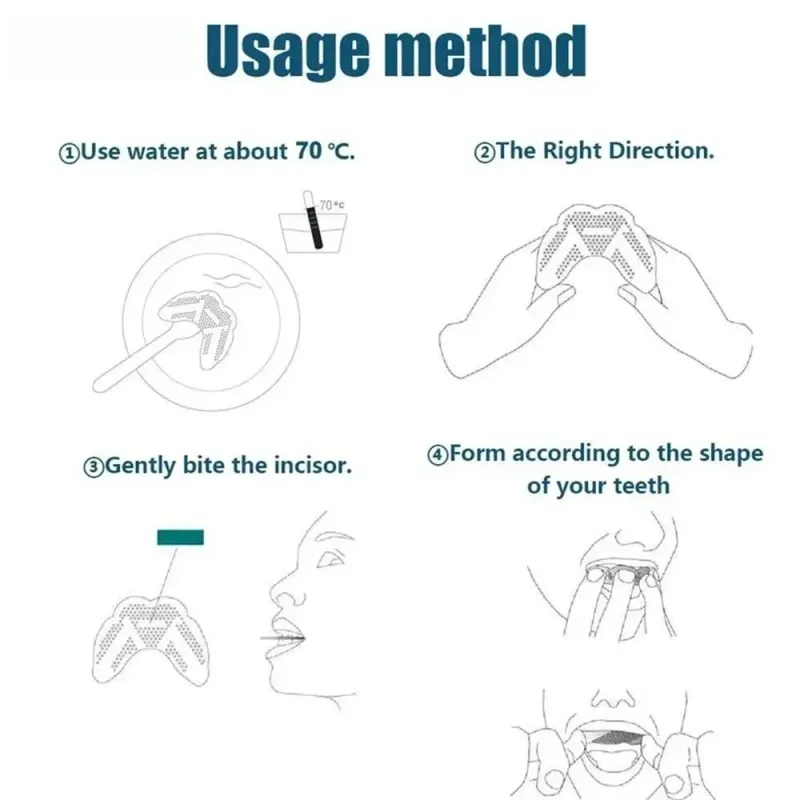 Usage method

①Use water at about 70 ℃.

70℃

②The Right Direction.

③Gently bite the incisor.

④Form according to the shape of your teeth