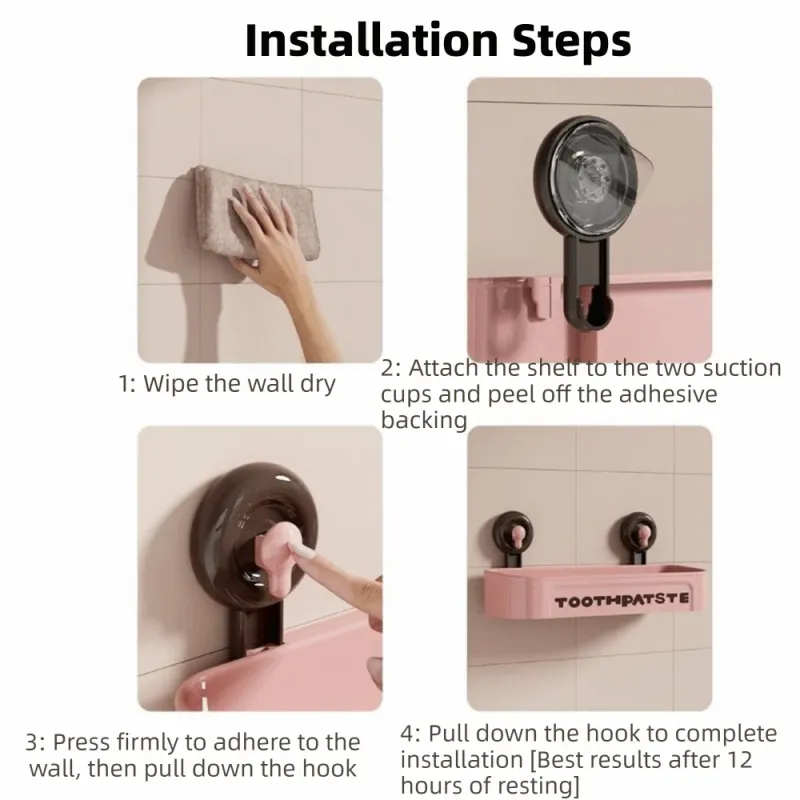 Installation Steps

1: Wipe the wall dry

2: Attach the shelf to the two suction cups and peel off the adhesive backing

3: Press firmly to adhere to the wall, then pull down the hook

TOOTHPATSTE

4: Pull down the hook to complete installation [Best results after 12 hours of resting]