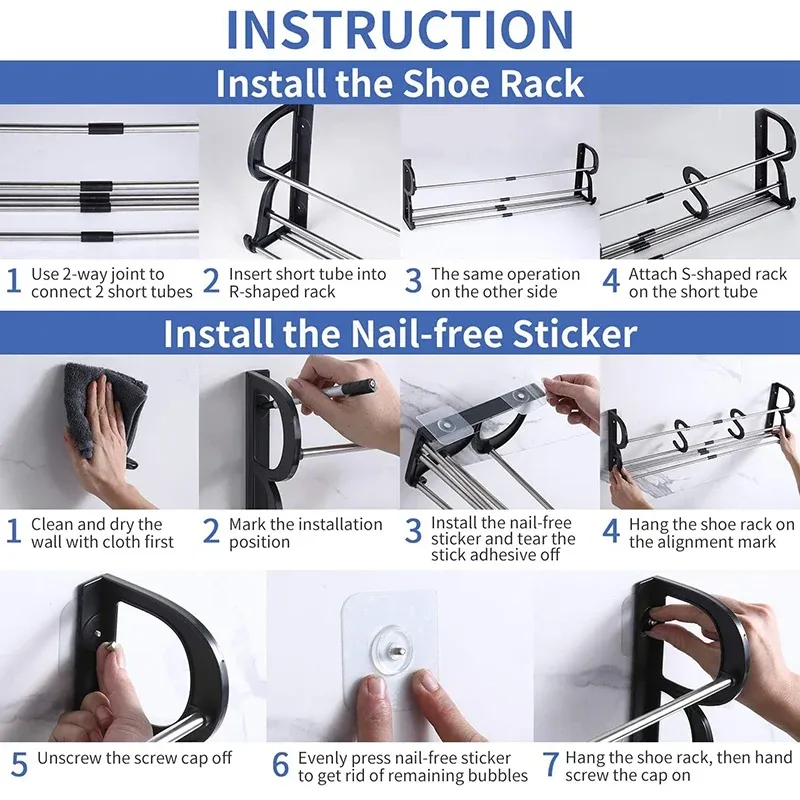 INSTRUCTION

Install the Shoe Rack

1 Use 2-way joint to connect 2 short tubes

2 Insert short tube into R-shaped rack

3 The same operation on the other side

4 Attach S-shaped rack on the short tube

Install the Nail-free Sticker

1 Clean and dry the wall with cloth first

2 Mark the installation position

3 Install the nail-free sticker and tear the stick adhesive off

4 Hang the shoe rack on the alignment mark

5 Unscrew the screw cap off

6 Evenly press nail-free sticker to get rid of remaining bubbles

7 Hang the shoe rack, then hand screw the cap on