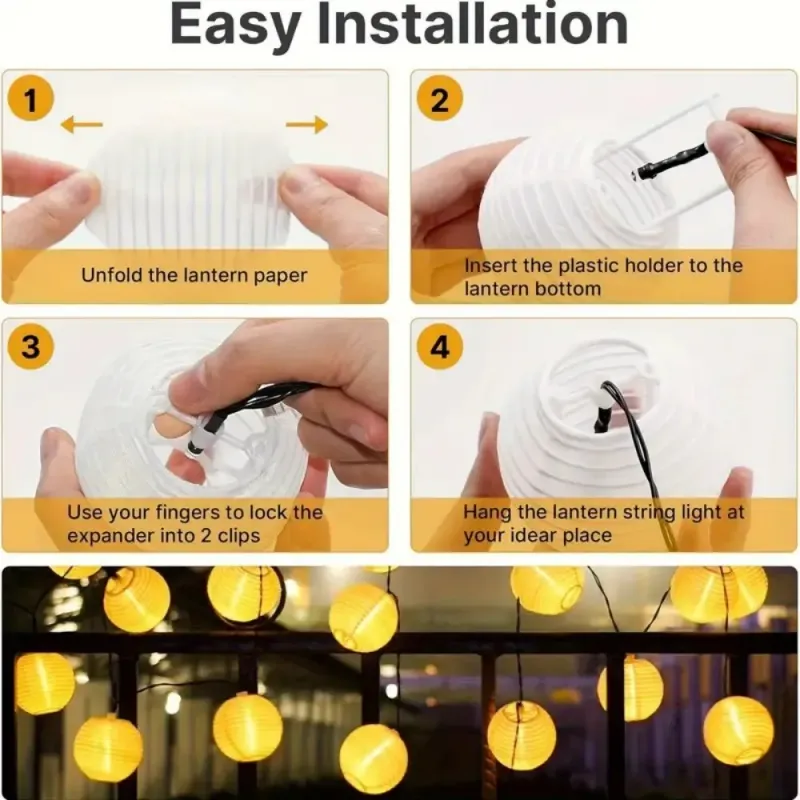 Easy Installation

1

Unfold the lantern paper

2

Insert the plastic holder to the lantern bottom

3

Use your fingers to lock the expander into 2 clips

4

Hang the lantern string light at your idear place